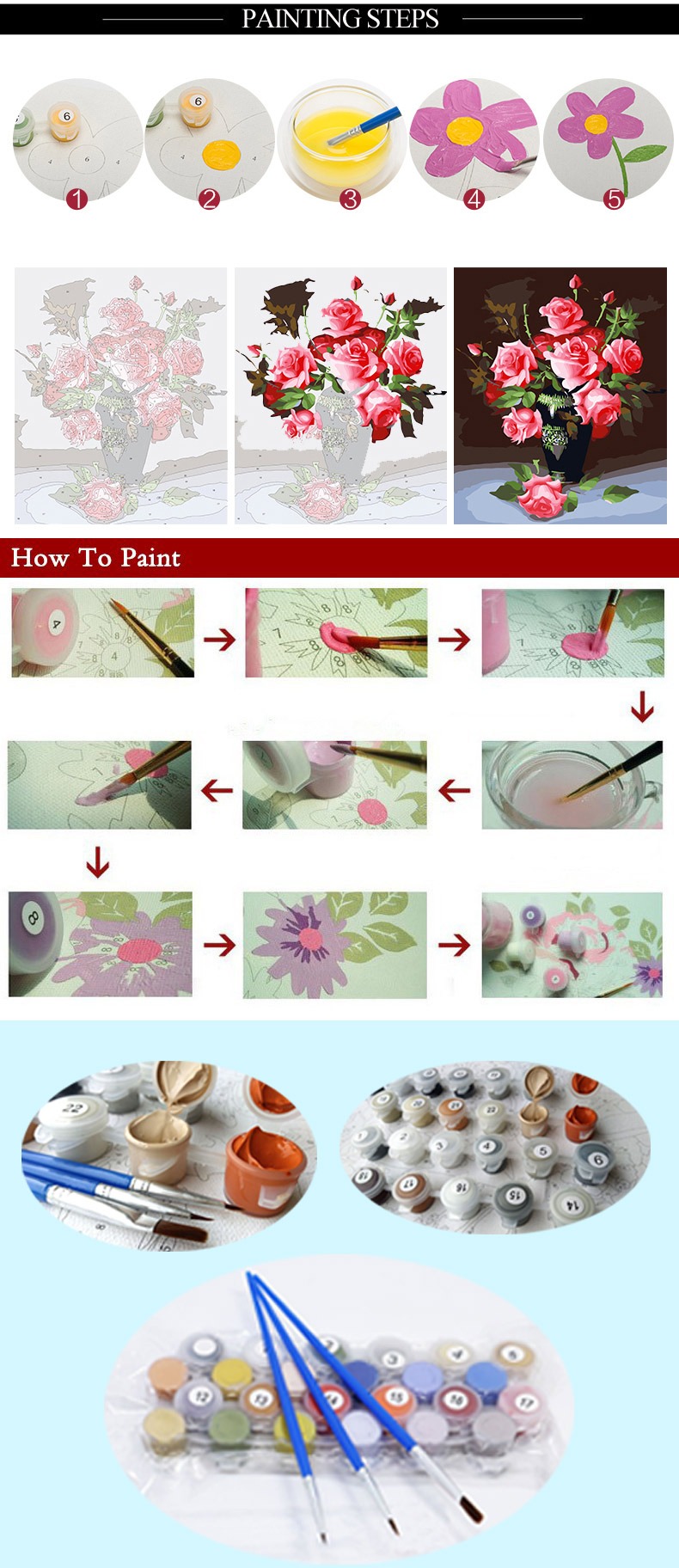 PAINTING STEPS

1 2 3 4 5

How To Paint