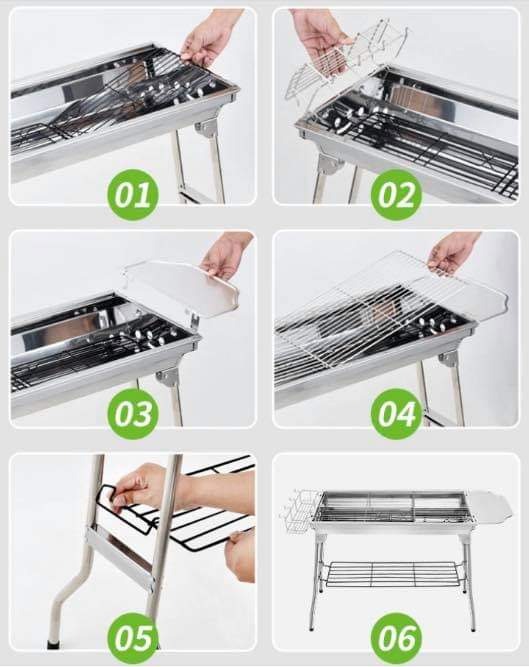 01

02

03

04

05

06